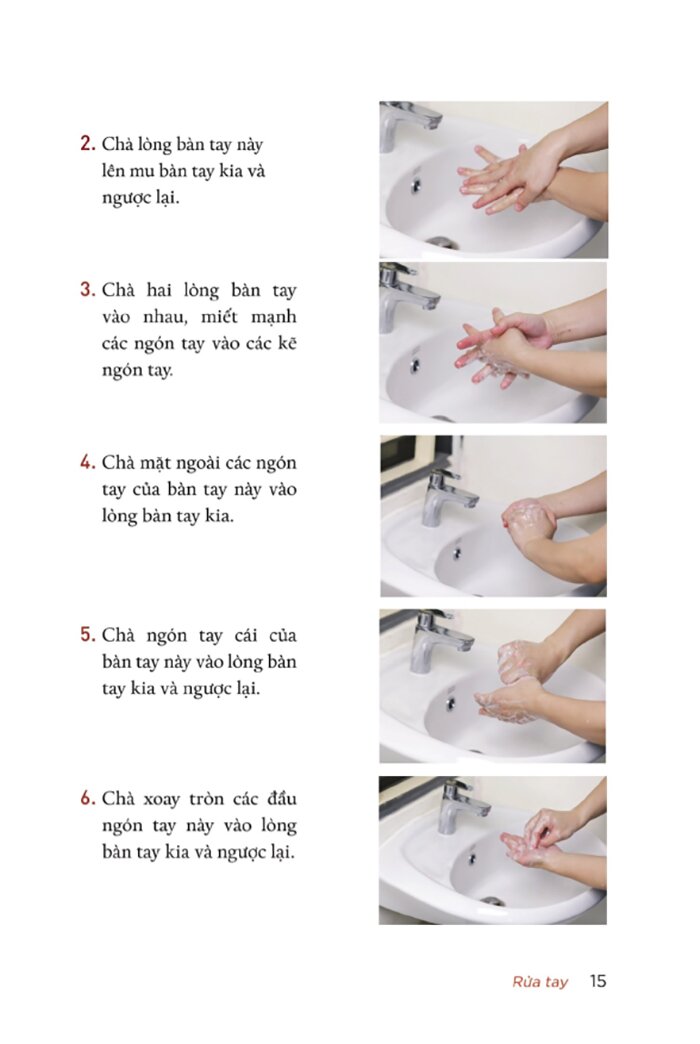 2. Chà lòng bàn tay này lên mu bàn tay kia và ngược lại.

3. Chà hai lòng bàn tay vào nhau, miết mạnh các ngón tay vào các kẽ ngón tay.

4. Chà mặt ngoài các ngón tay của bàn tay này vào lòng bàn tay kia.

5. Chà ngón tay cái của bàn tay này vào lòng bàn tay kia và ngược lại.

6. Chà xoay tròn các đầu ngón tay này vào lòng bàn tay kia và ngược lại.

Rửa tay 15