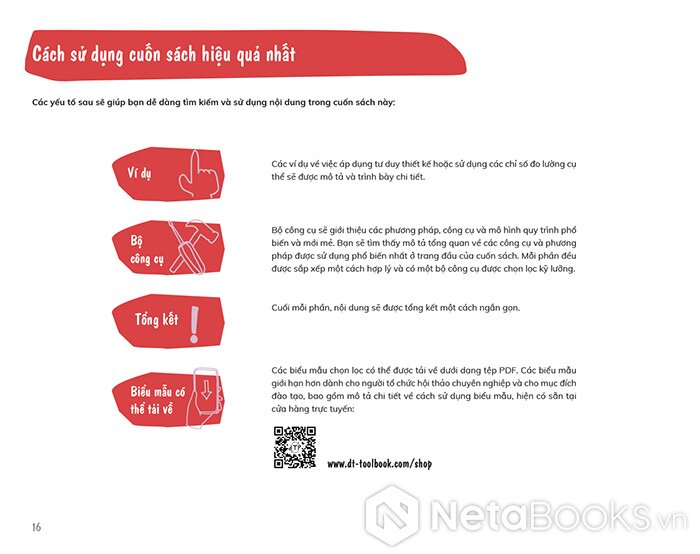 Cách sử dụng cuốn sách hiệu quả nhất

Các yếu tố sau sẽ giúp bạn dễ dàng tìm kiếm và sử dụng nội dung trong cuốn sách này:

Ví dụ

Các ví dụ về việc áp dụng tư duy thiết kế hoặc sử dụng các chỉ số đo lường cụ thể sẽ được mô tả và trình bày chi tiết.

Bộ công cụ

Bộ công cụ sẽ giới thiệu các phương pháp, công cụ và mô hình quy trình phổ biến và mới mẻ. Bạn sẽ tìm thấy mô tả tổng quan về các công cụ và phương pháp được sử dụng phổ biến nhất ở trang đầu của cuốn sách. Mỗi phần đều được sắp xếp một cách hợp lý và có một bộ công cụ được chọn lọc kỹ lưỡng.

Tổng kết

Cuối mỗi phần, nội dung sẽ được tổng kết một cách ngắn gọn.

Biểu mẫu có thể tải về

Các biểu mẫu chọn lọc có thể được tải về dưới dạng tệp PDF. Các biểu mẫu giới hạn hơn dành cho người tổ chức hội thảo chuyên nghiệp và cho mục đích đào tạo, bao gồm mô tả chi tiết về cách sử dụng biểu mẫu, hiện có sẵn tại cửa hàng trực tuyến:

www.dt-toolbook.com/shop

16

NetaBOOKS.vn